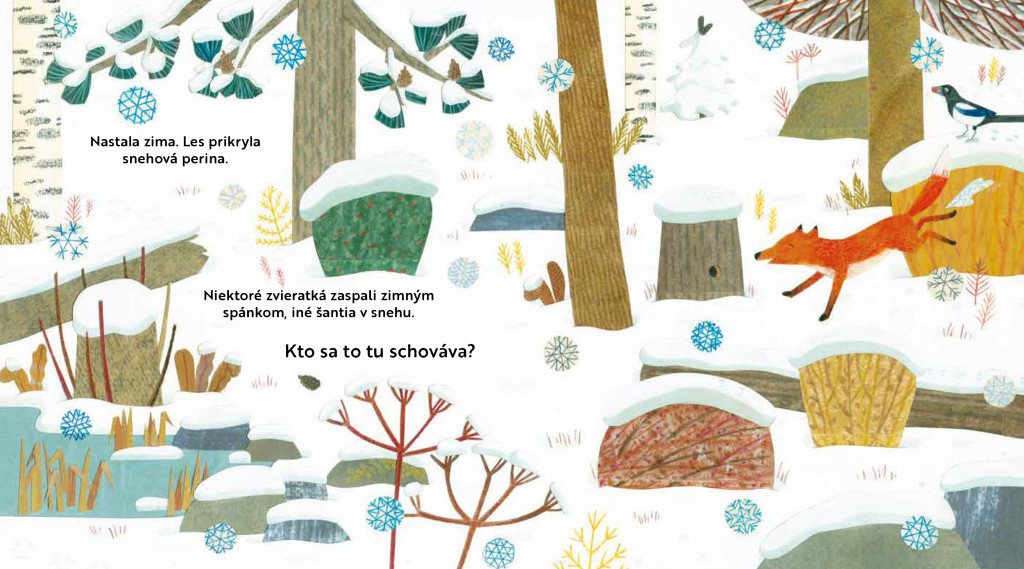 Nastala zima. Les prikryla snehová perina.

Niektoré zvieratká zaspali zimným spánkom, iné šantia v snehu.

Kto sa to tu schováva?